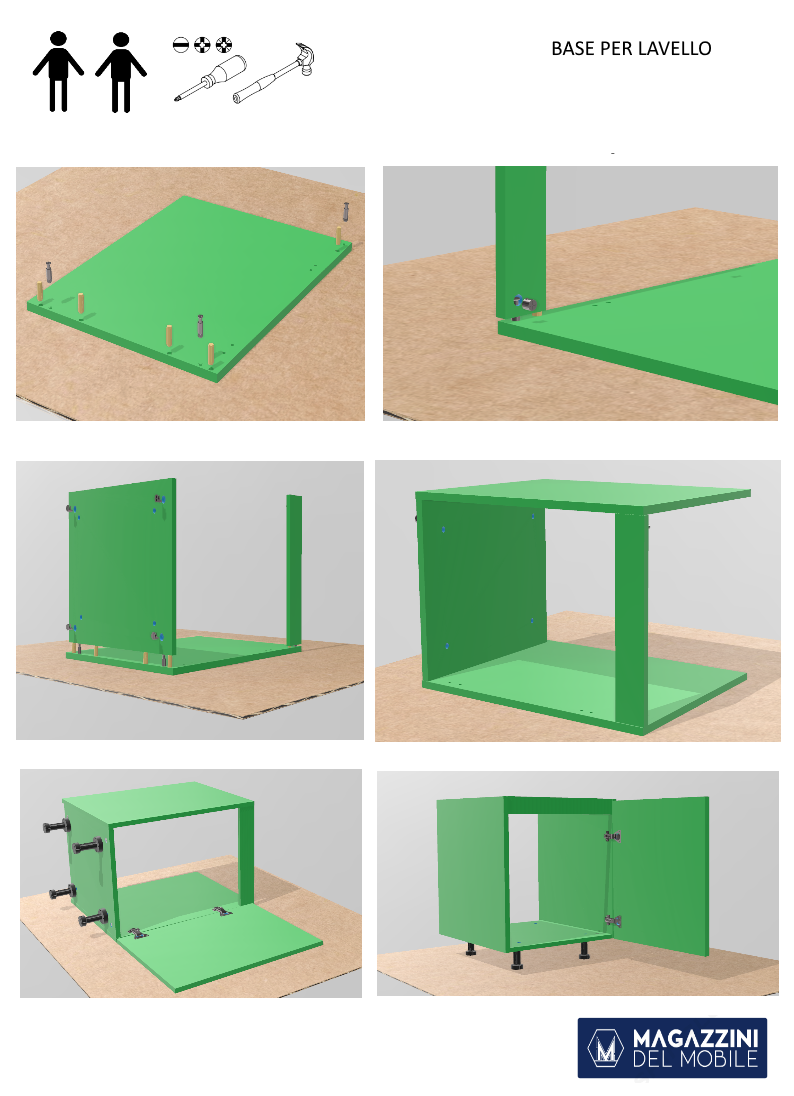 BASE PER LAVELLO

MAGAZZINI DEL MOBILE